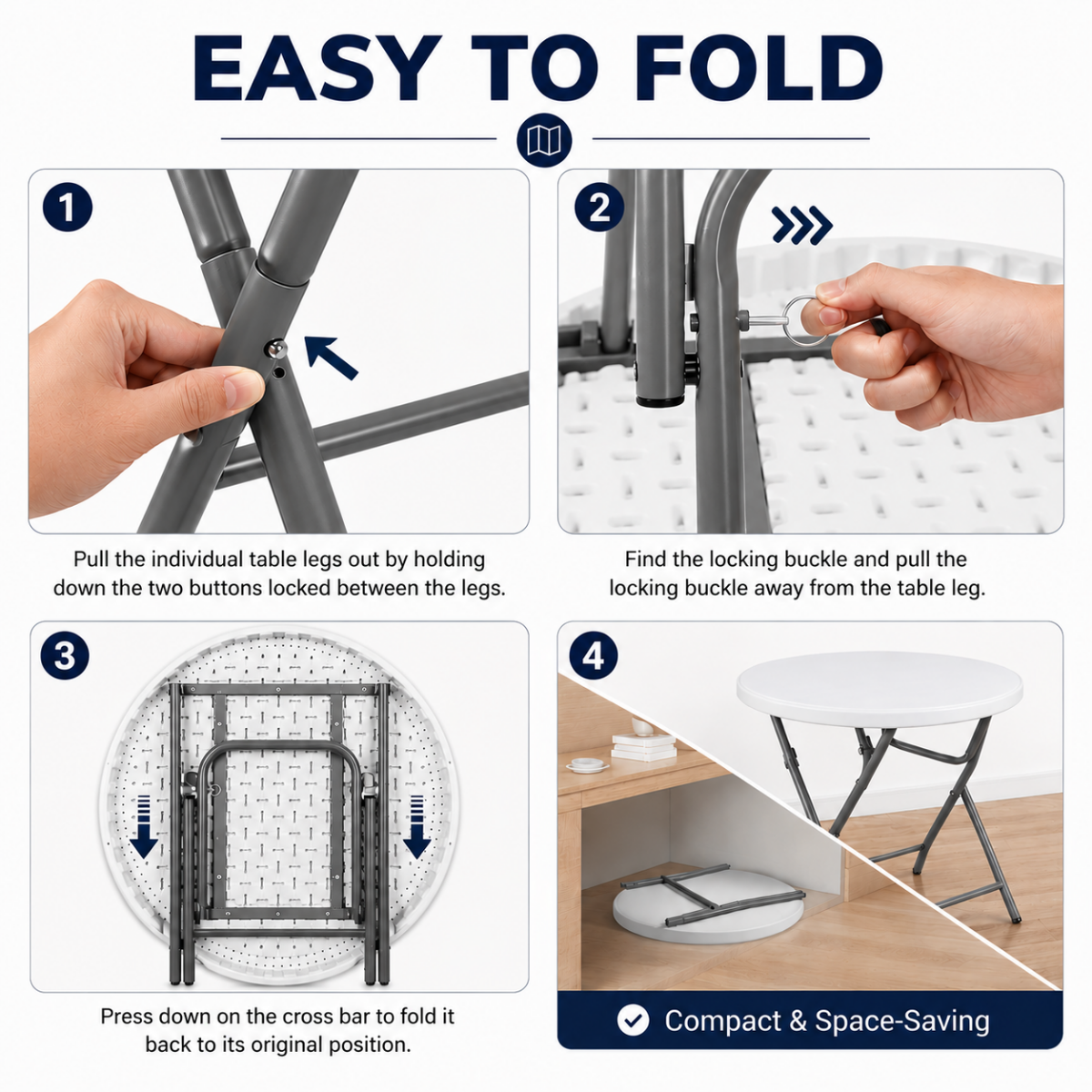 EASY TO FOLD

1

Pull the individual table legs out by holding down the two buttons locked between the legs.

2

Find the locking buckle and pull the locking buckle away from the table leg.

3

Press down on the cross bar to fold it back to its original position.

4

Compact & Space-Saving